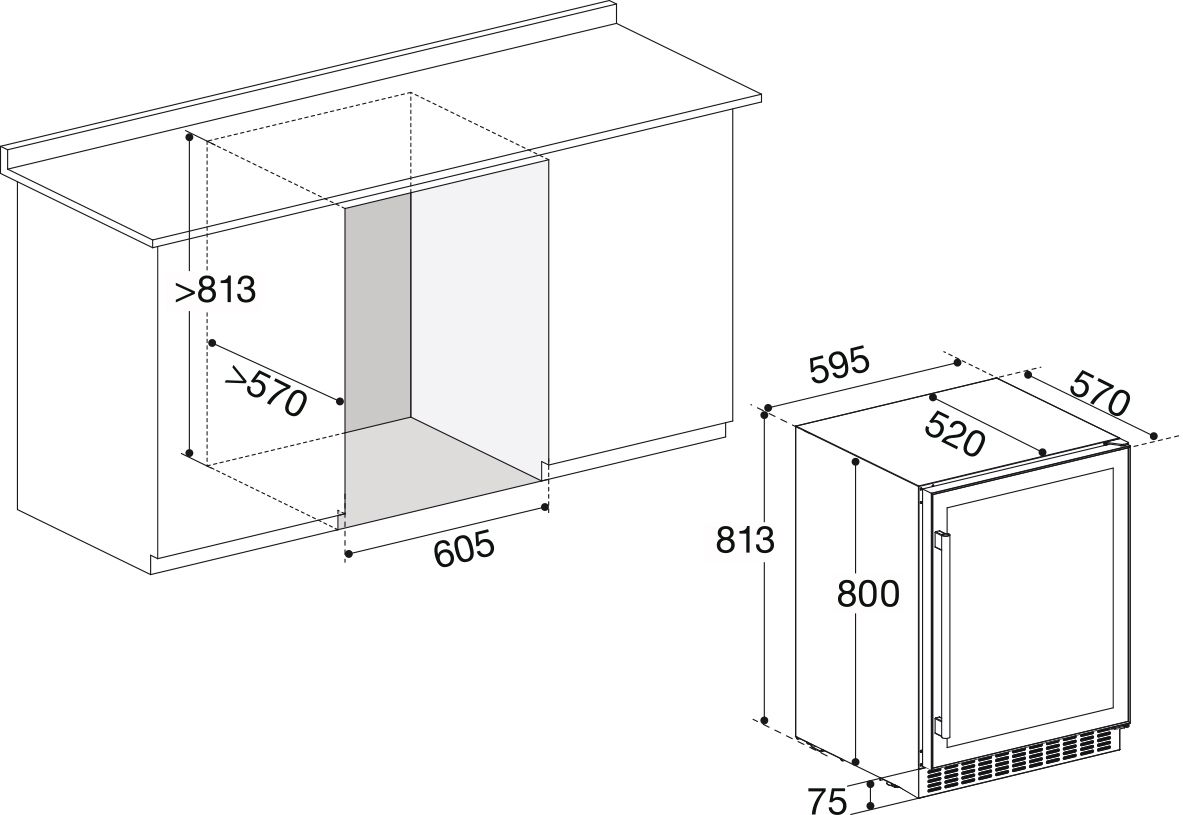 >813

>570

605

595

570

520

813

800

75